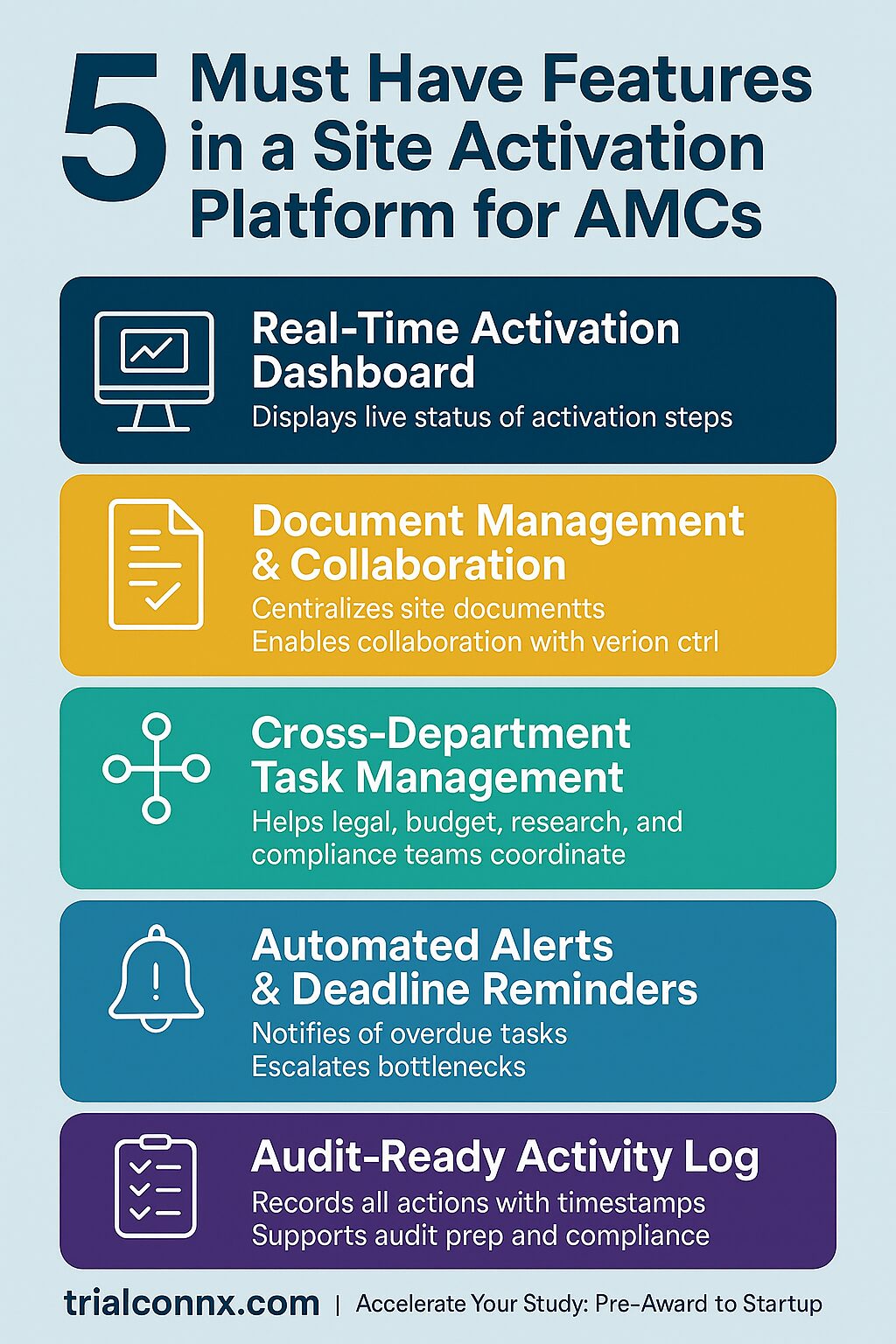 5 Must Have Features in a Site Activation Platform for AMCs

Real-Time Activation Dashboard
Displays live status of activation steps

Document Management & Collaboration
Centralizes site documentts
Enables collaboration with verion ctrl

Cross-Department Task Management
Helps legal, budget, research, and compliance teams coordinate

Automated Alerts & Deadline Reminders
Notifies of overdue tasks
Escalates bottlenecks

Audit-Ready Activity Log
Records all actions with timestamps
Supports audit prep and compliance

trialconnx.com | Accelerate Your Study: Pre-Award to Startup